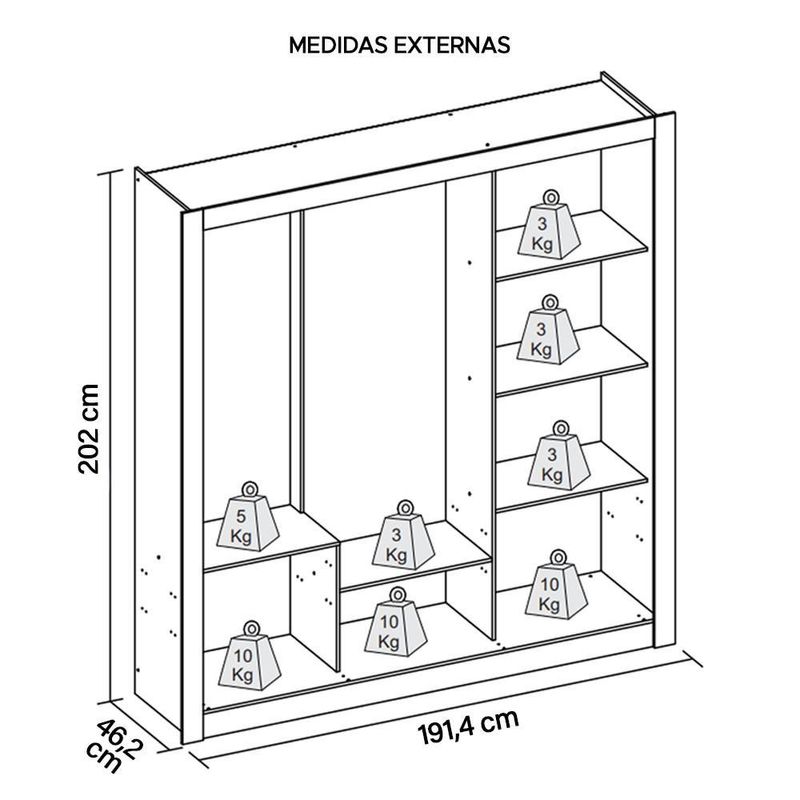 MEDIDAS EXTERNAS

202 cm

3 Kg

3 Kg

3 Kg

5 Kg

3 Kg

10 Kg

10 Kg

10 Kg

46,2 cm

191,4 cm