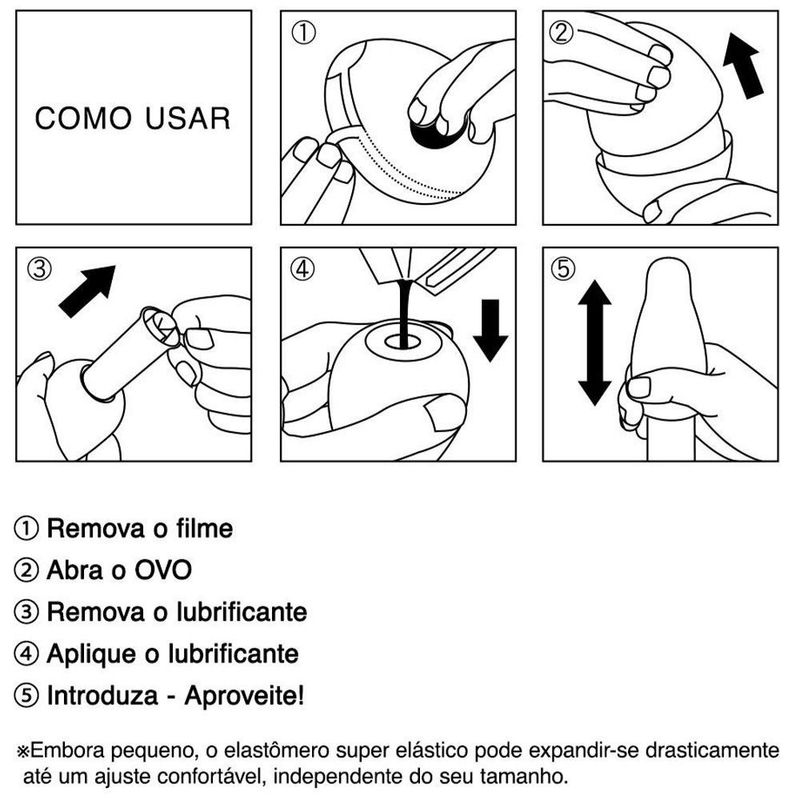 COMO USAR

①

②

③

④

⑤

① Remova o filme
② Abra o OVO
③ Remova o lubrificante
④ Aplique o lubrificante
⑤ Introduza - Aproveite!

※Embora pequeno, o elastômero super elástico pode expandir-se drasticamente até um ajuste confortável, independente do seu tamanho.