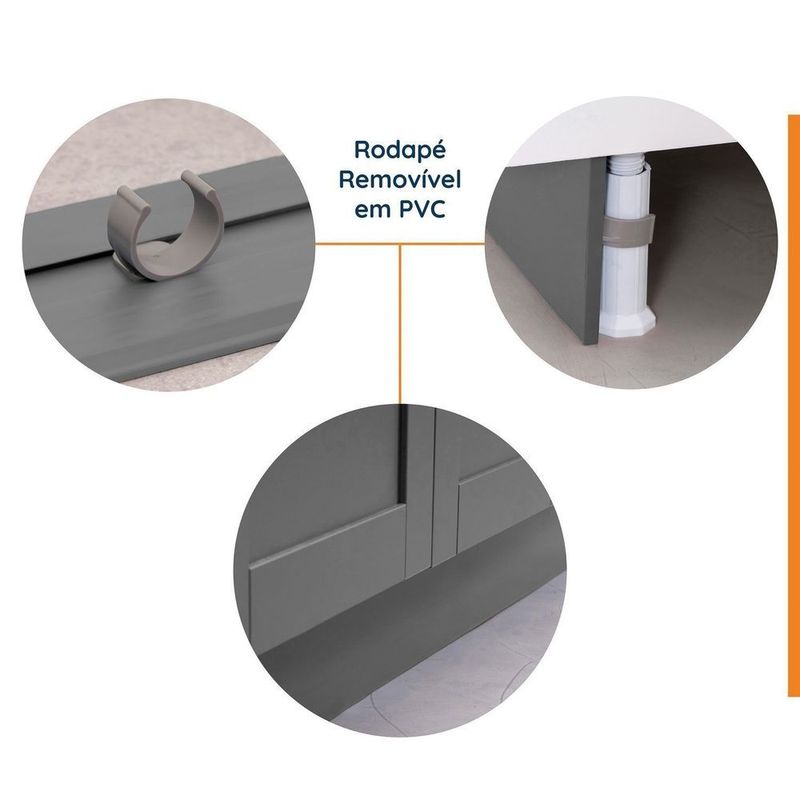 Rodapé Removível em PVC