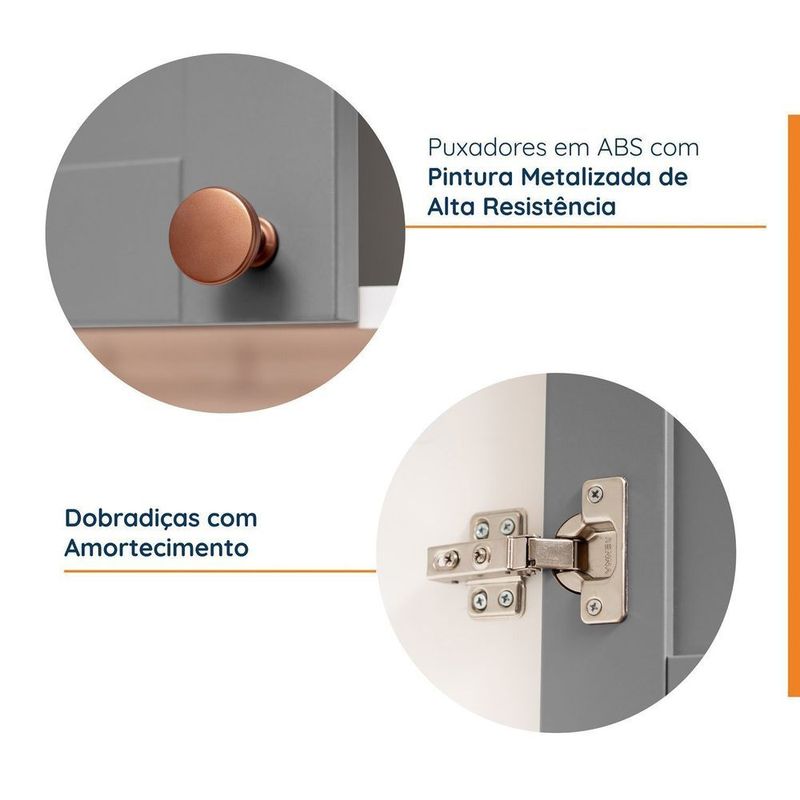 Puxadores em ABS com
Pintura Metalizada de Alta Resistência

Dobradiças com Amortecimento