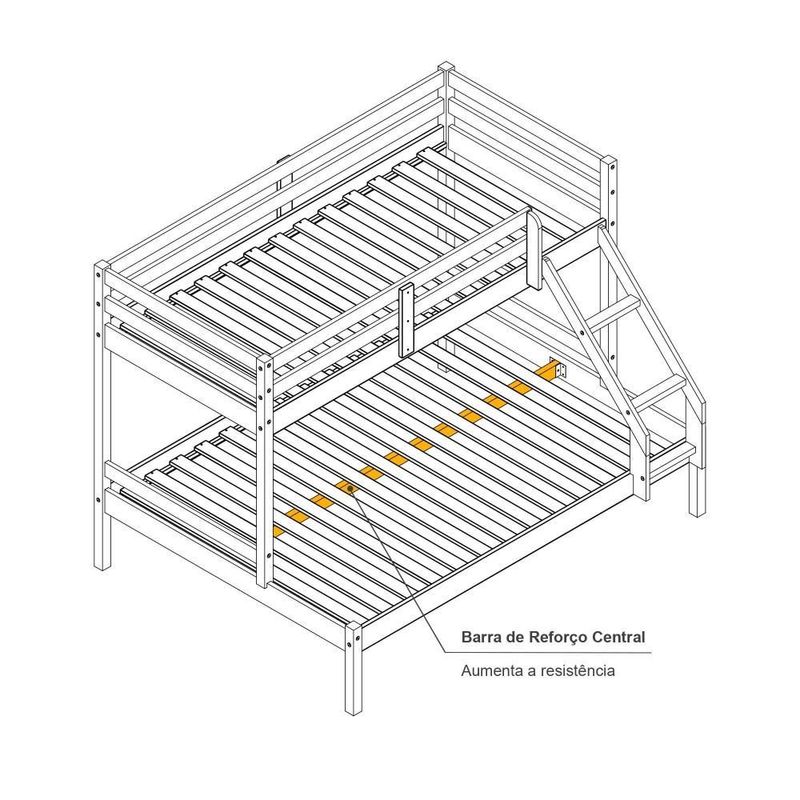 Barra de Reforço Central
Aumenta a resistência