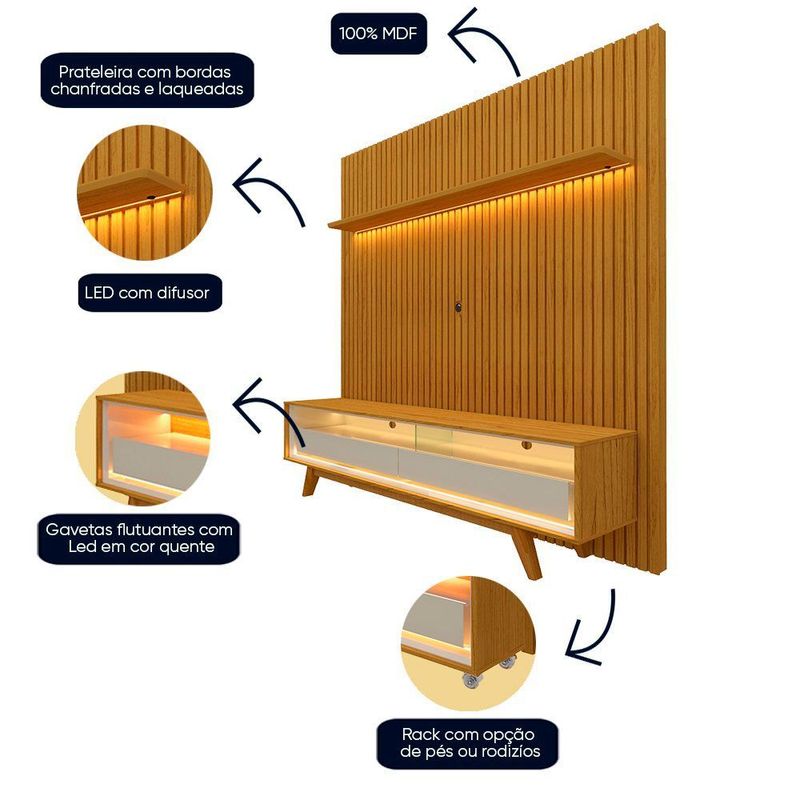 100% MDF

Prateleira com bordas chanfradas e laqueadas

LED com difusor

Gavetas flutuantes com Led em cor quente

Rack com opção de pés ou rodízios