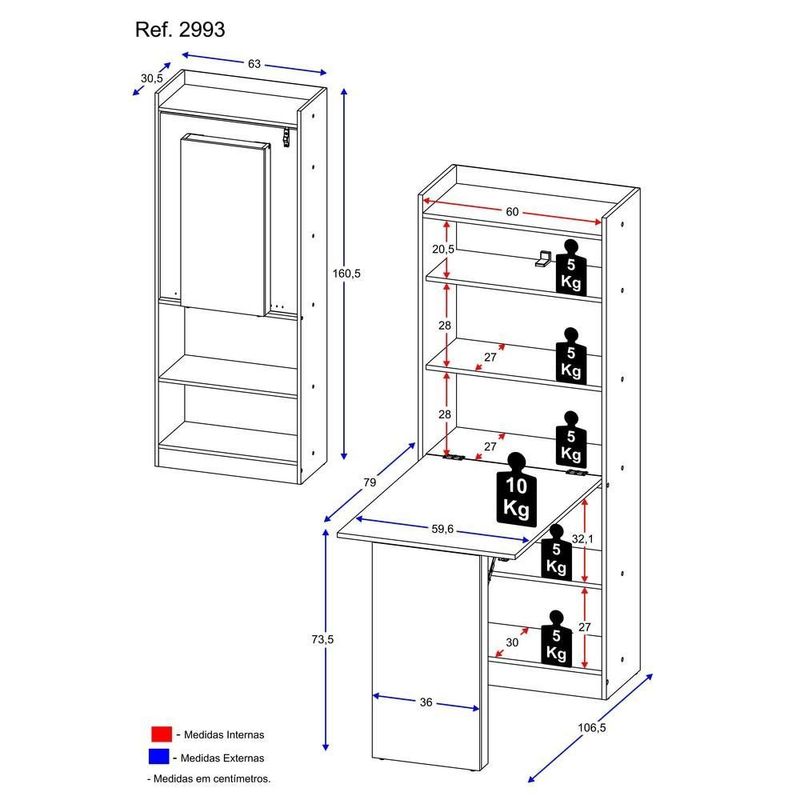 Ref. 2993

30,5
63
160,5

60
20,5
5 Kg
28
27
5 Kg
28
27
5 Kg
79
10 Kg
59,6
32,1
5 Kg
27
30
5 Kg
73,5
36
106,5

- Medidas Internas
- Medidas Externas
- Medidas em centímetros.