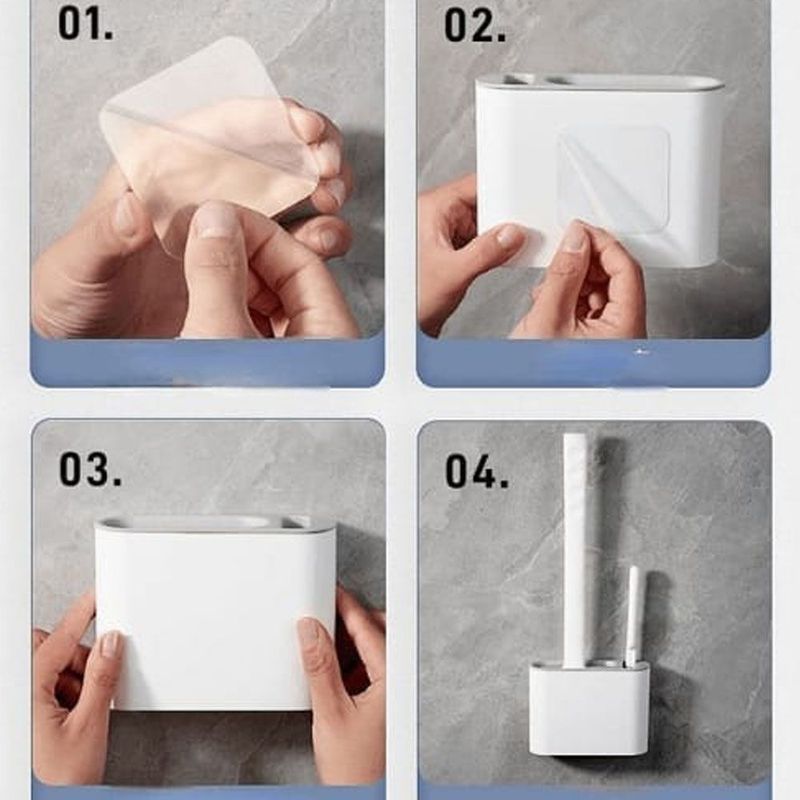 01.

02.

03.

04.