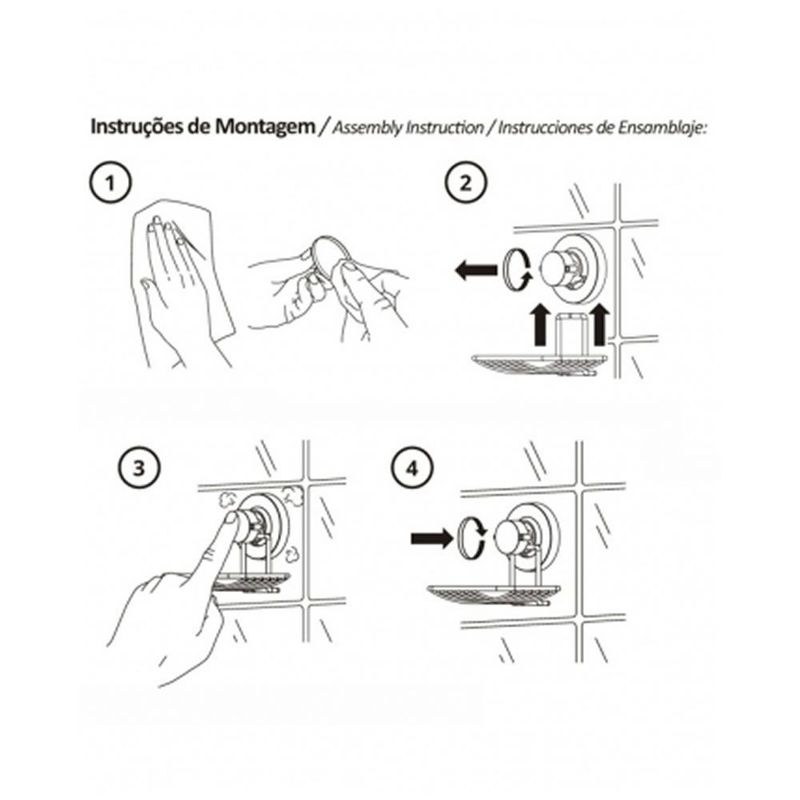 Instruções de Montagem / Assembly Instruction / Instrucciones de Ensamblaje:

1

2

3

4