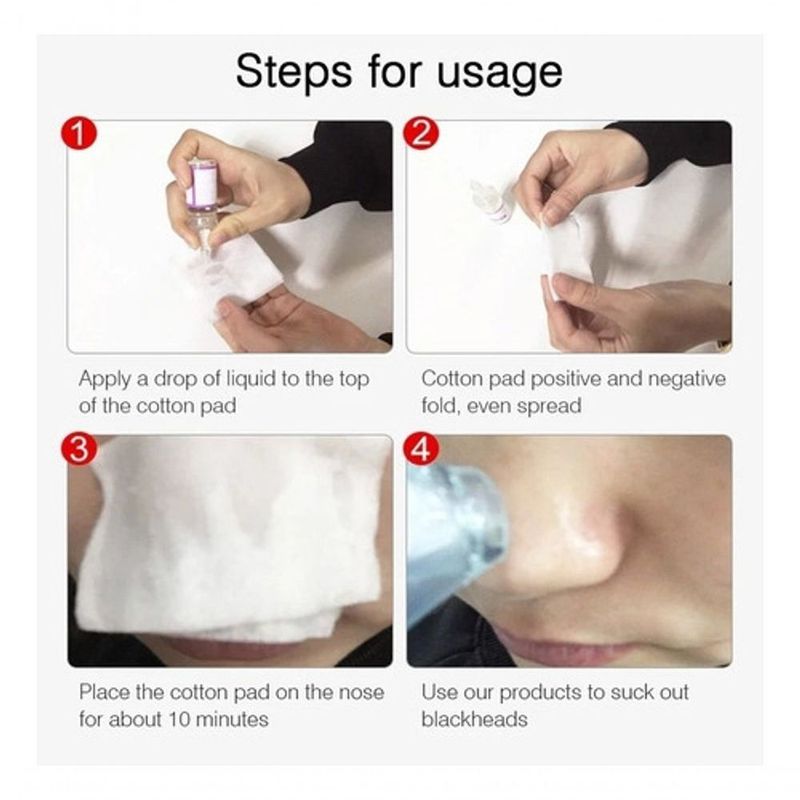 Steps for usage

1

Apply a drop of liquid to the top of the cotton pad

2

Cotton pad positive and negative fold, even spread

3

Place the cotton pad on the nose for about 10 minutes

4

Use our products to suck out blackheads