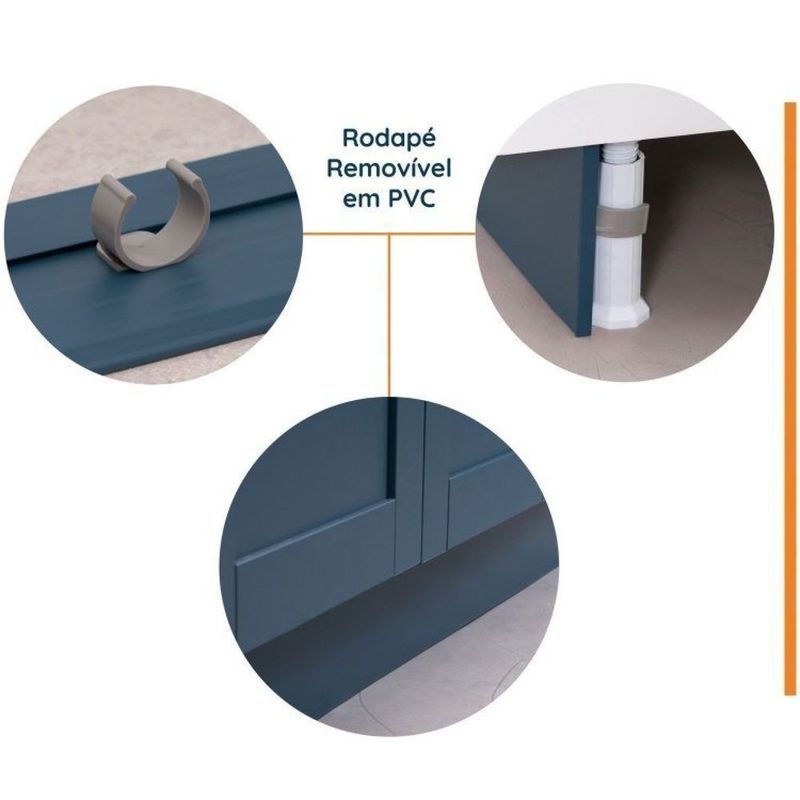 Rodapé Removível em PVC