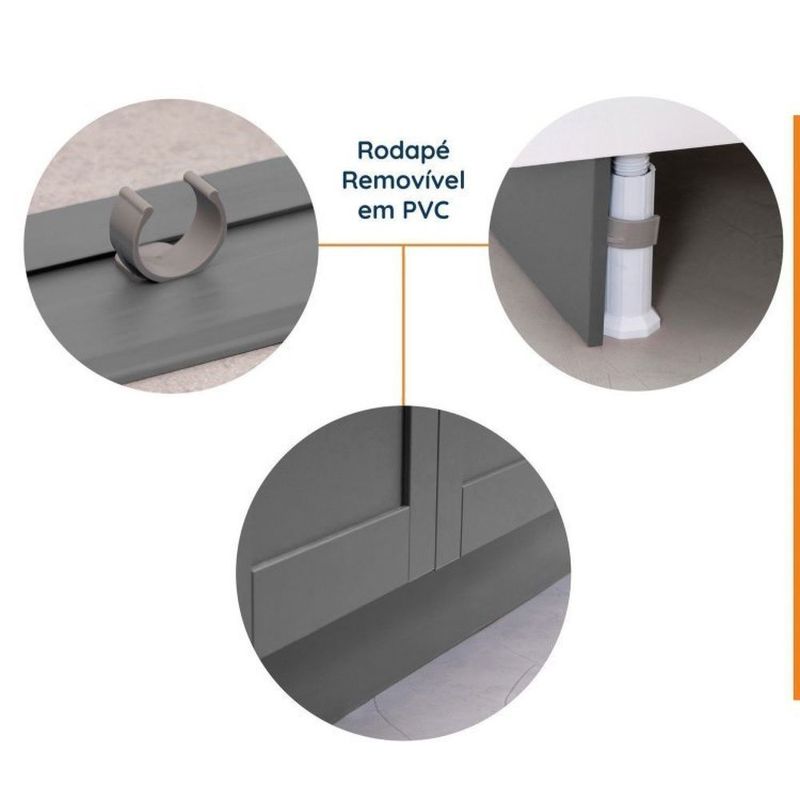 Rodapé Removível em PVC