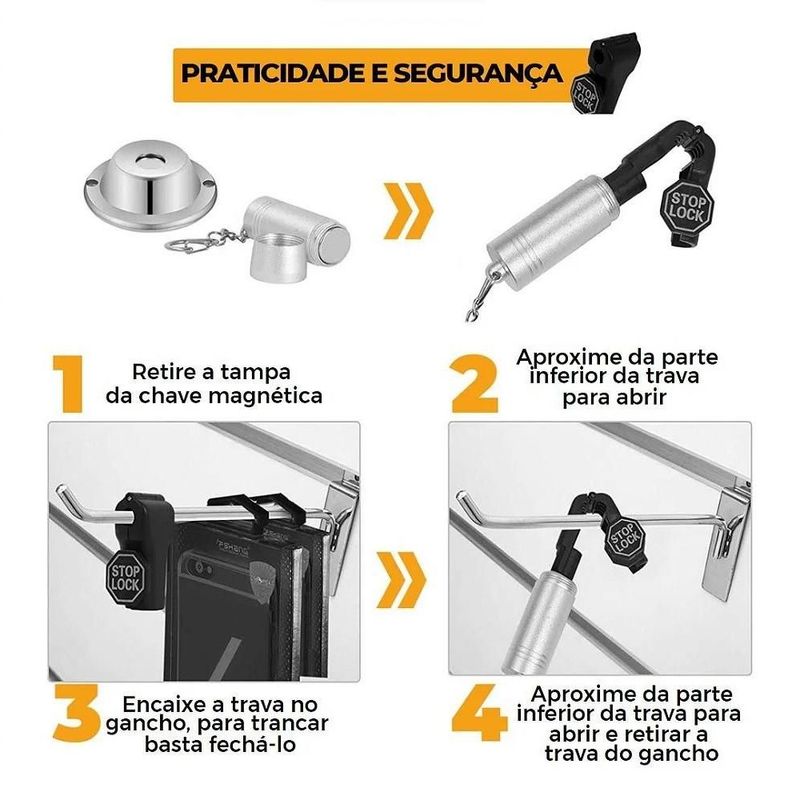 PRATICIDADE E SEGURANÇA

STOP LOCK

STOP LOCK

1 Retire a tampa da chave magnética

2 Aproxime da parte inferior da trava para abrir

STOP LOCK

STOP LOCK

3 Encaixe a trava no gancho, para trancar basta fechá-lo

4 Aproxime da parte inferior da trava para abrir e retirar a trava do gancho