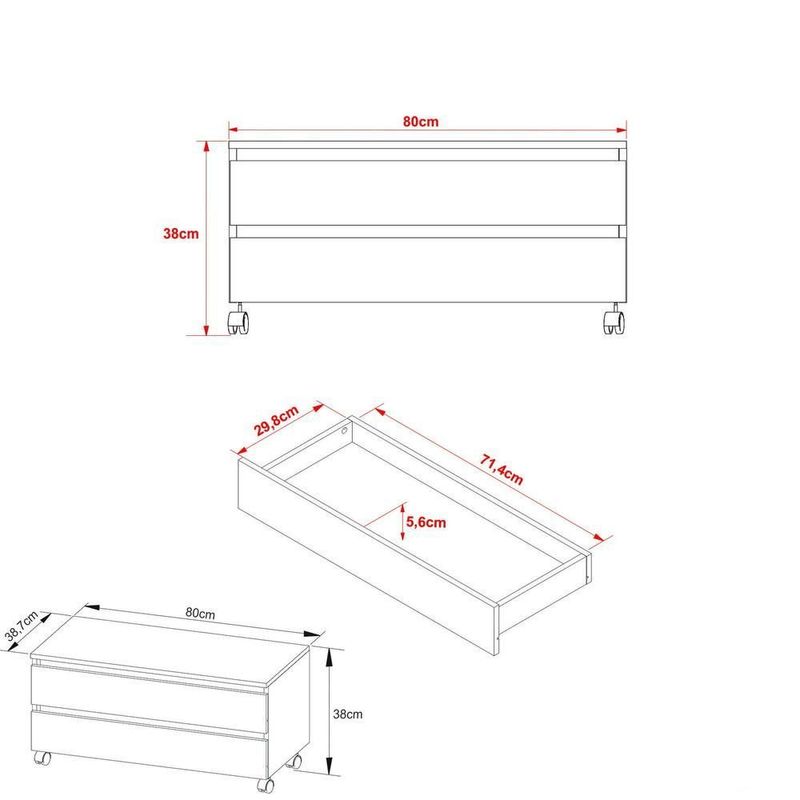 80cm

38cm

29,8cm

71,4cm

5,6cm

38,7cm

80cm

38cm