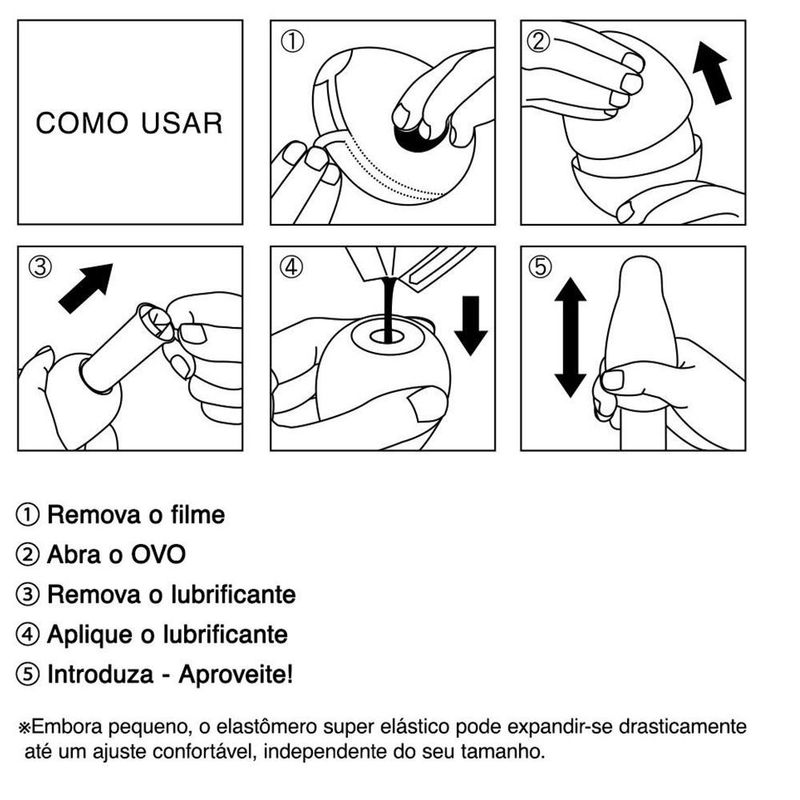 COMO USAR

①

②

③

④

⑤

① Remova o filme

② Abra o OVO

③ Remova o lubrificante

④ Aplique o lubrificante

⑤ Introduza - Aproveite!

※Embora pequeno, o elastômero super elástico pode expandir-se drasticamente até um ajuste confortável, independente do seu tamanho.