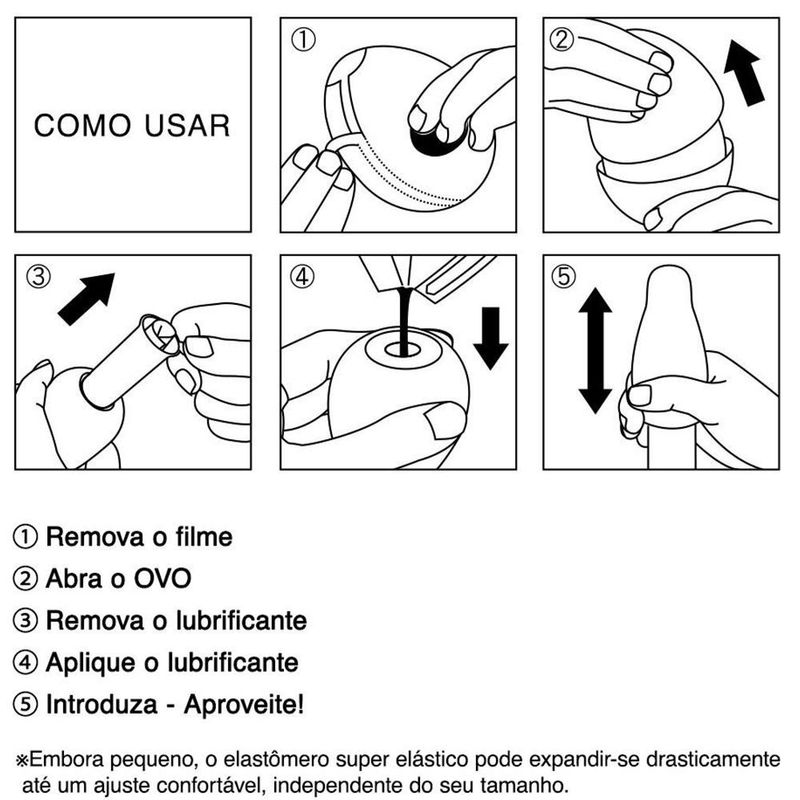 COMO USAR

①

②

③

④

⑤

① Remova o filme

② Abra o OVO

③ Remova o lubrificante

④ Aplique o lubrificante

⑤ Introduza - Aproveite!

※Embora pequeno, o elastômero super elástico pode expandir-se drasticamente até um ajuste confortável, independente do seu tamanho.