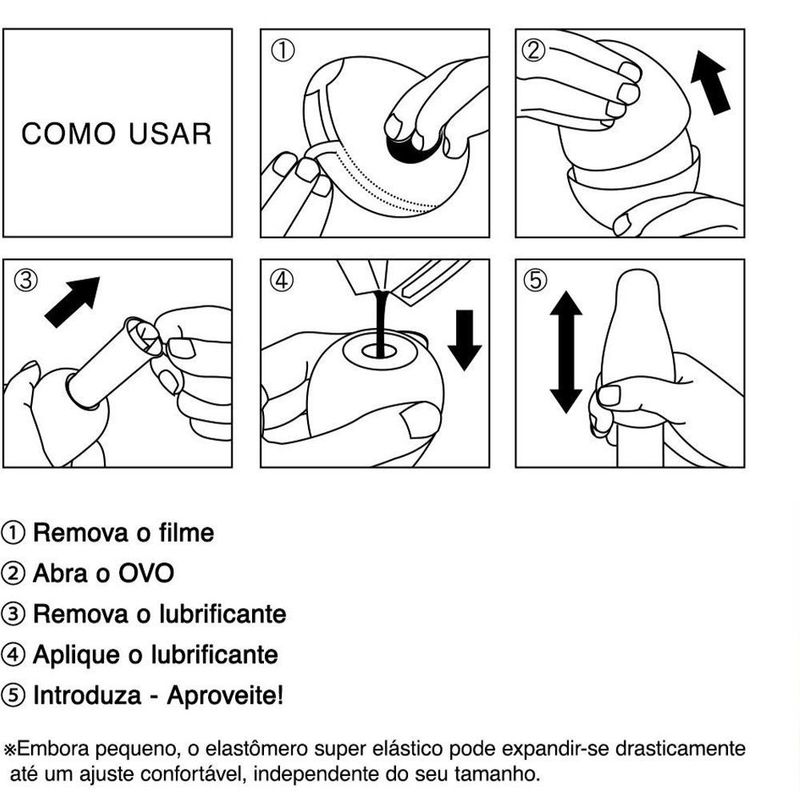 COMO USAR

①

②

③

④

⑤

① Remova o filme
② Abra o OVO
③ Remova o lubrificante
④ Aplique o lubrificante
⑤ Introduza - Aproveite!

※Embora pequeno, o elastômero super elástico pode expandir-se drasticamente até um ajuste confortável, independente do seu tamanho.