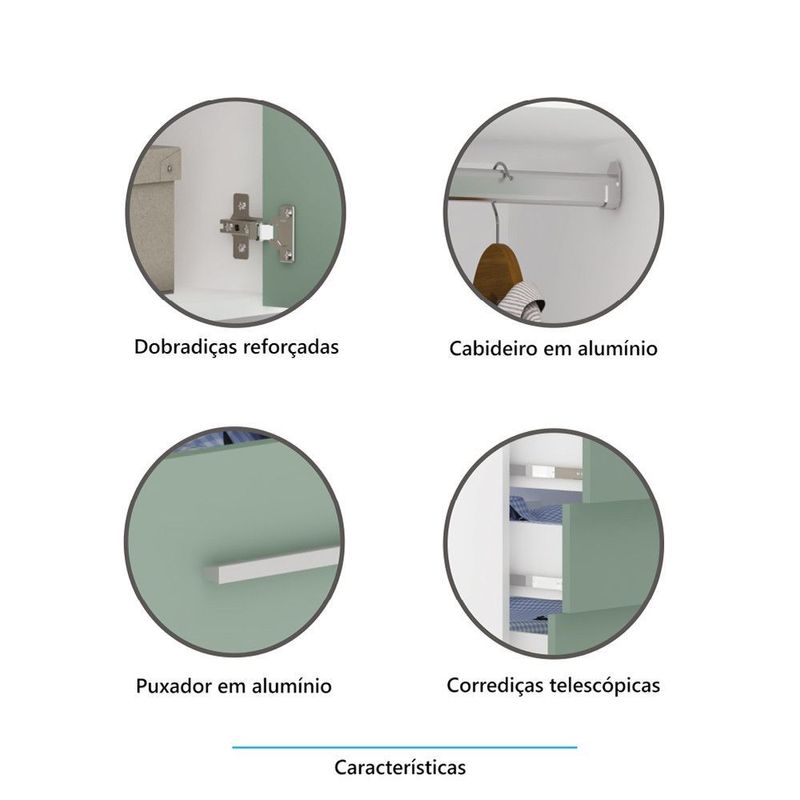 Dobradiças reforçadas

Cabideiro em alumínio

Puxador em alumínio

Corrediças telescópicas

Características