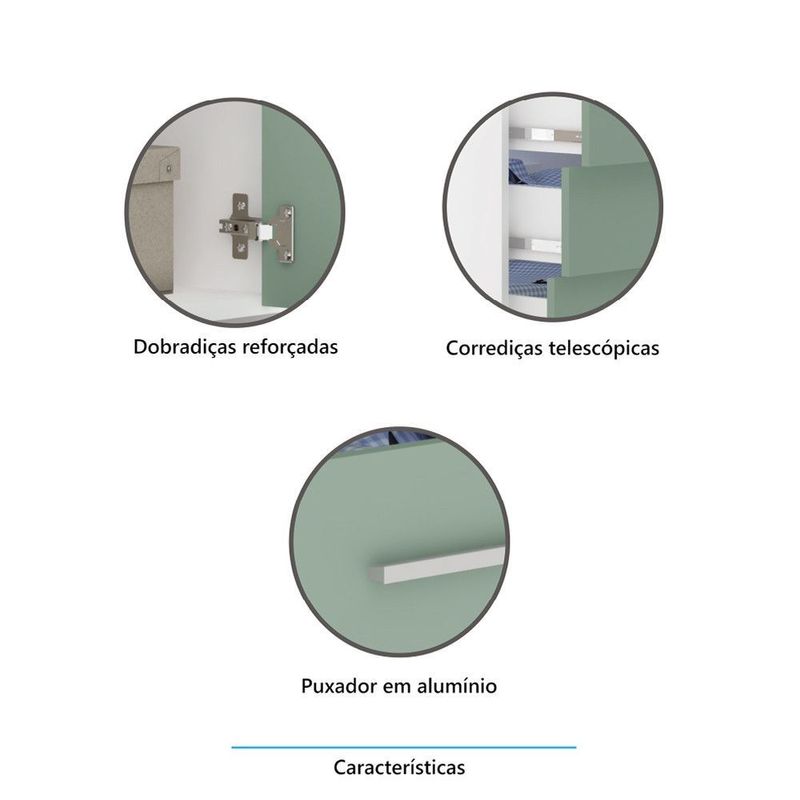 Dobradiças reforçadas

Corrediças telescópicas

Puxador em alumínio

Características