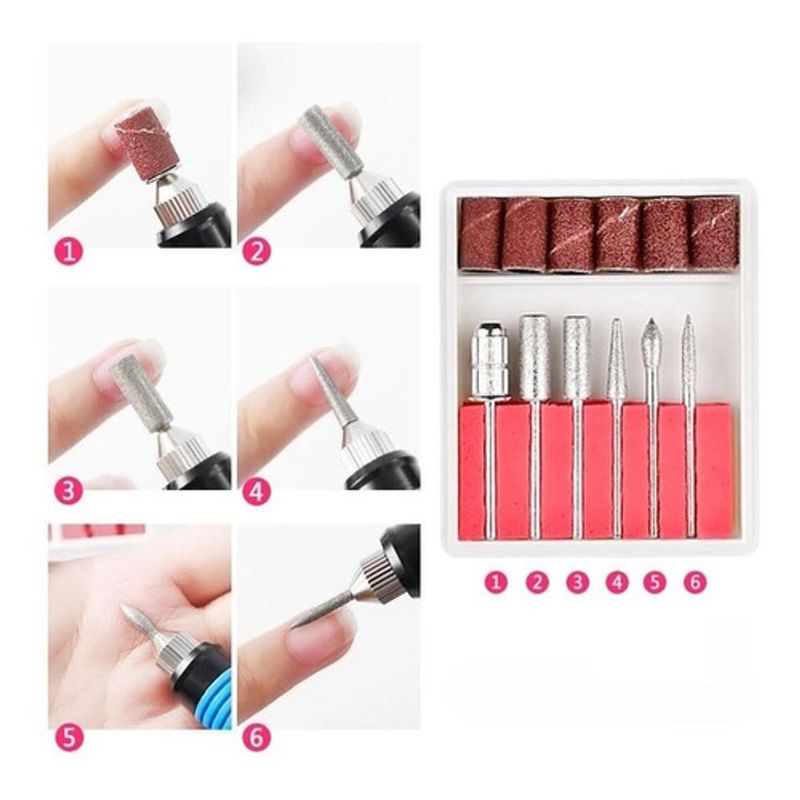 1
2
3
4
5
6

1 2 3 4 5 6