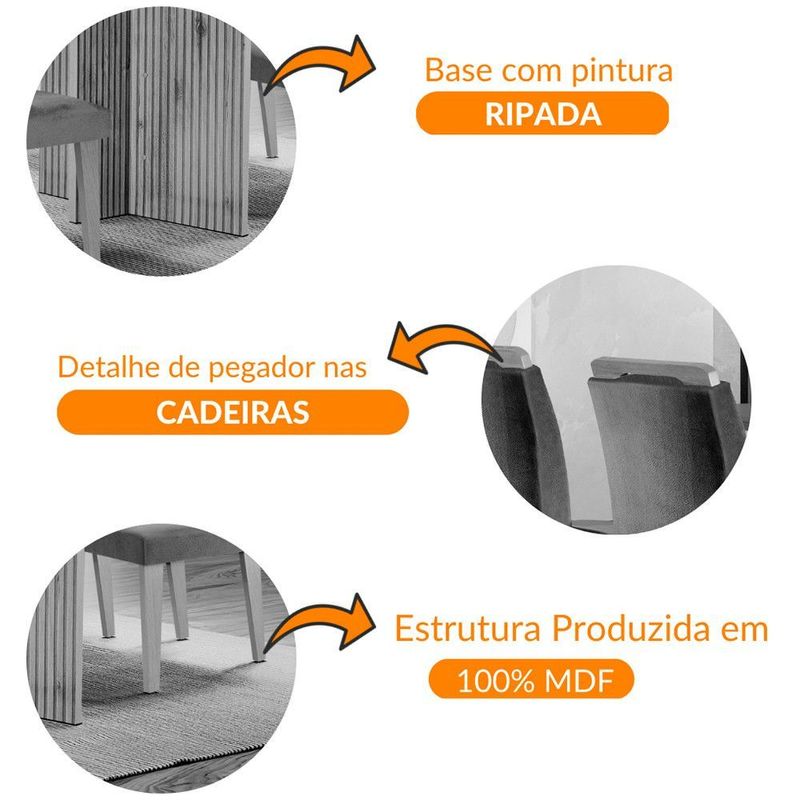 Base com pintura
RIPADA

Detalhe de pegador nas
CADEIRAS

Estrutura Produzida em
100% MDF