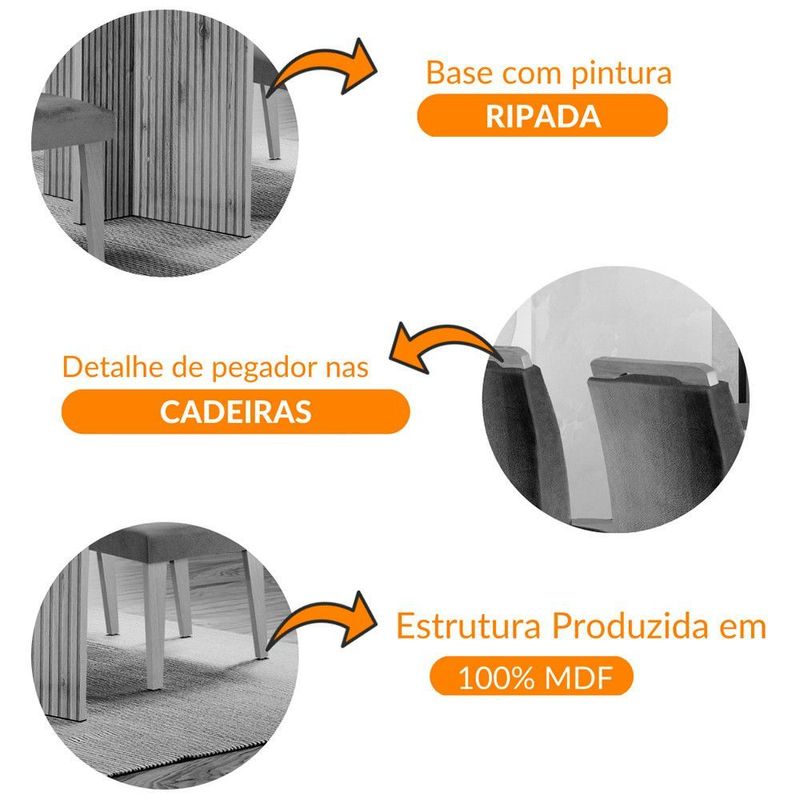 Base com pintura
RIPADA

Detalhe de pegador nas
CADEIRAS

Estrutura Produzida em
100% MDF