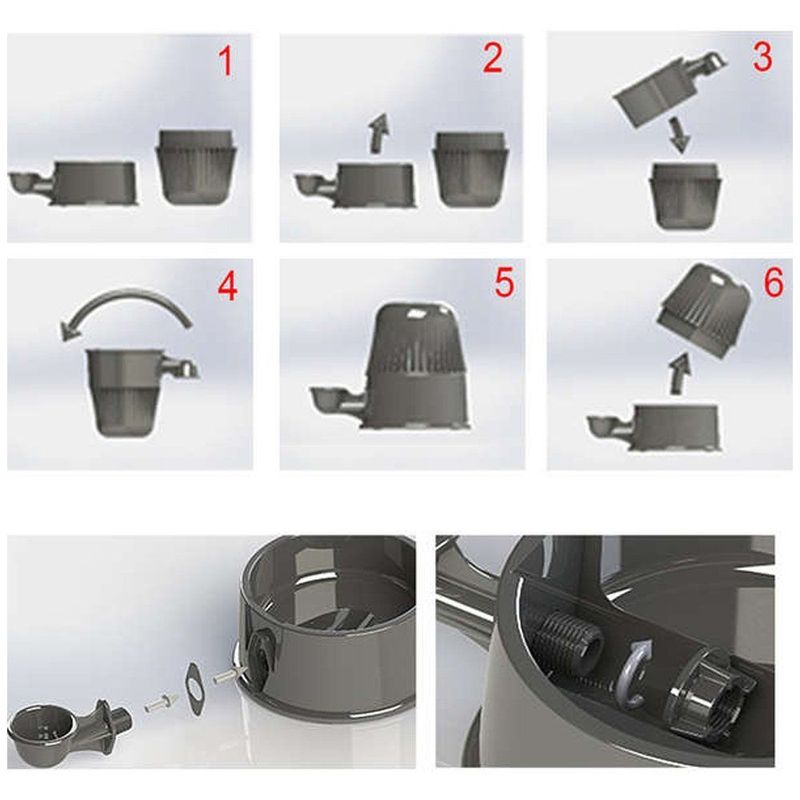 1

2

3

4

5

6