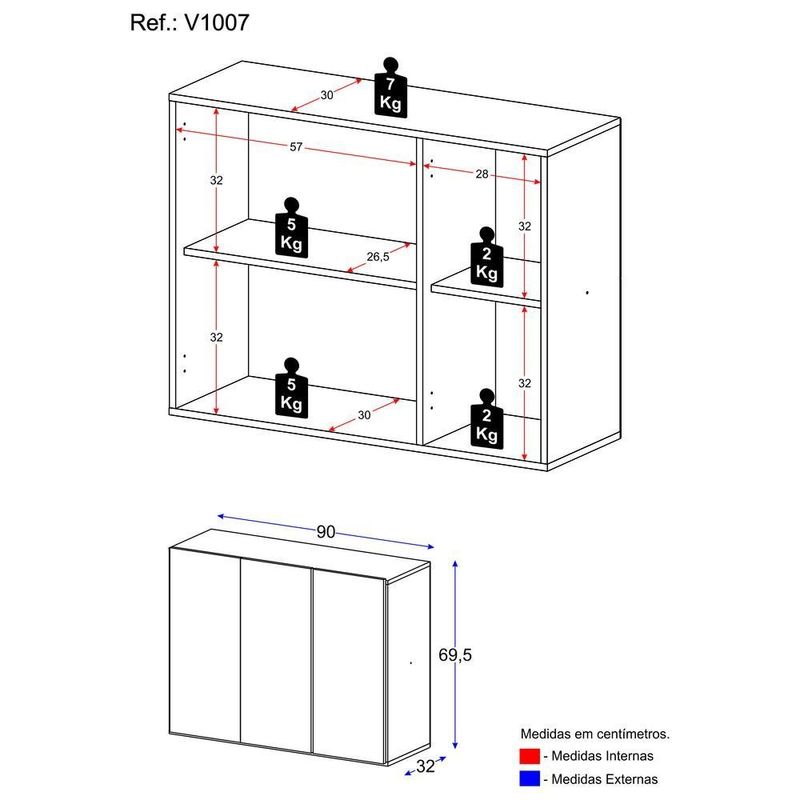 Ref.: V1007

30
7 Kg
57
28
32
32
5 Kg
26,5
2 Kg
32
32
5 Kg
30
2 Kg

90
69,5
32

Medidas em centímetros.
- Medidas Internas
- Medidas Externas