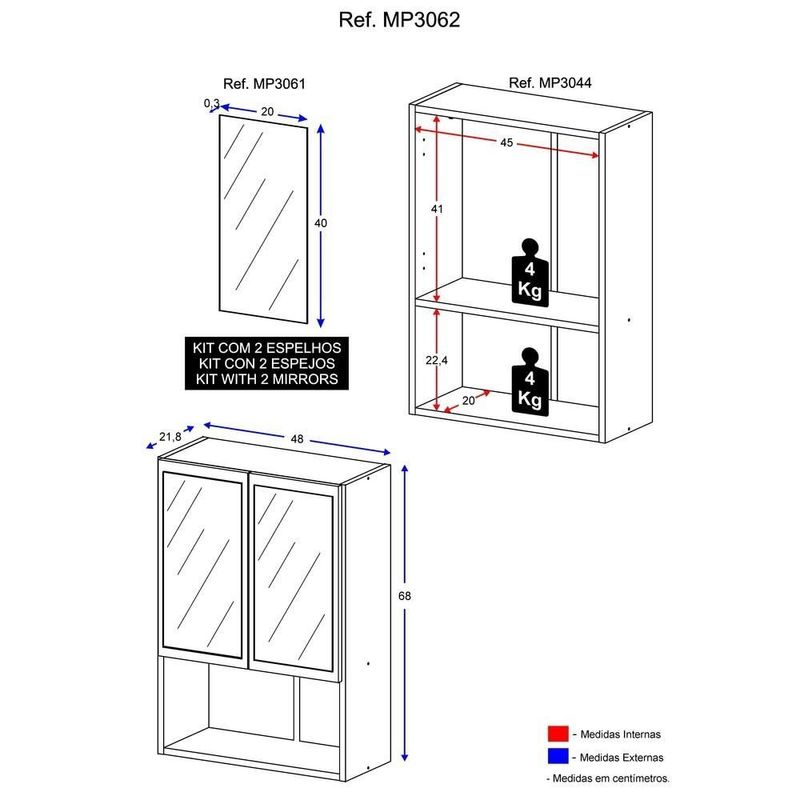 Ref. MP3062

Ref. MP3061

0,3

20

40

KIT COM 2 ESPELHOS
KIT CON 2 ESPEJOS
KIT WITH 2 MIRRORS

Ref. MP3044

45

41

4 Kg

22,4

20

4 Kg

21,8

48

68

- Medidas Internas

- Medidas Externas

- Medidas em centímetros.