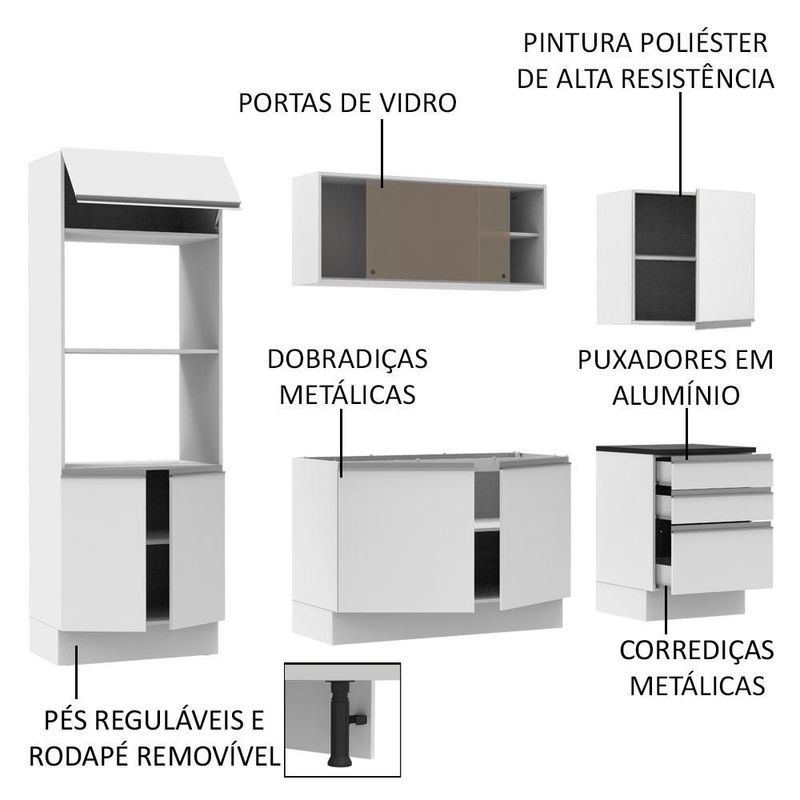 PINTURA POLIÉSTER DE ALTA RESISTÊNCIA

PORTAS DE VIDRO

DOBRADIÇAS METÁLICAS

PUXADORES EM ALUMÍNIO

CORREDIÇAS METÁLICAS

PÉS REGULÁVEIS E RODAPÉ REMOVÍVEL