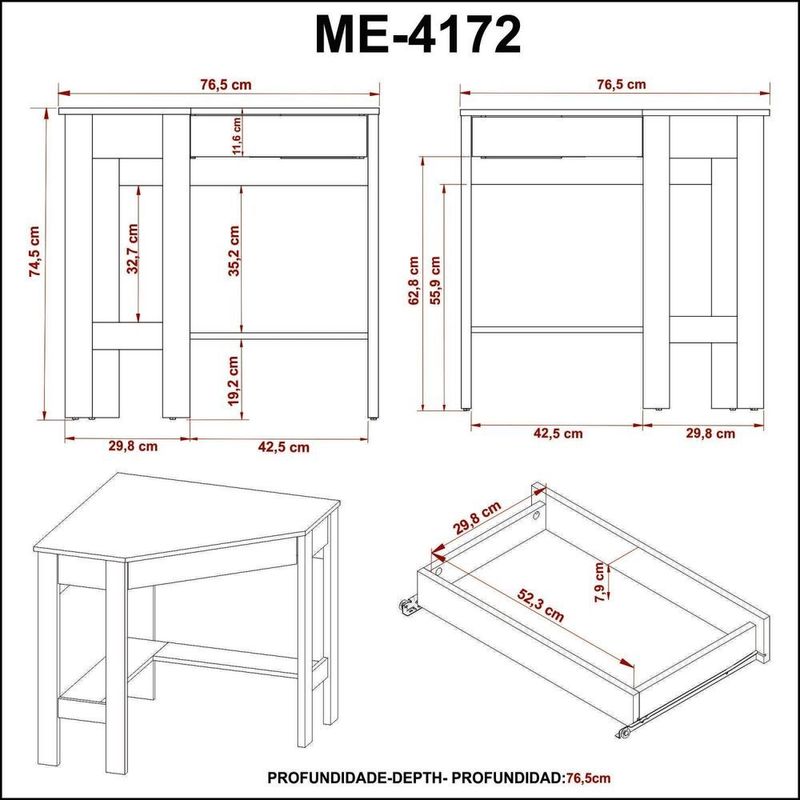 ME-4172

76,5 cm

11,6 cm

74,5 cm

32,7 cm

35,2 cm

19,2 cm

29,8 cm

42,5 cm

76,5 cm

62,8 cm

55,9 cm

42,5 cm

29,8 cm

29,8 cm

7,9 cm

52,3 cm

PROFUNDIDADE-DEPTH- PROFUNDIDAD:76,5cm