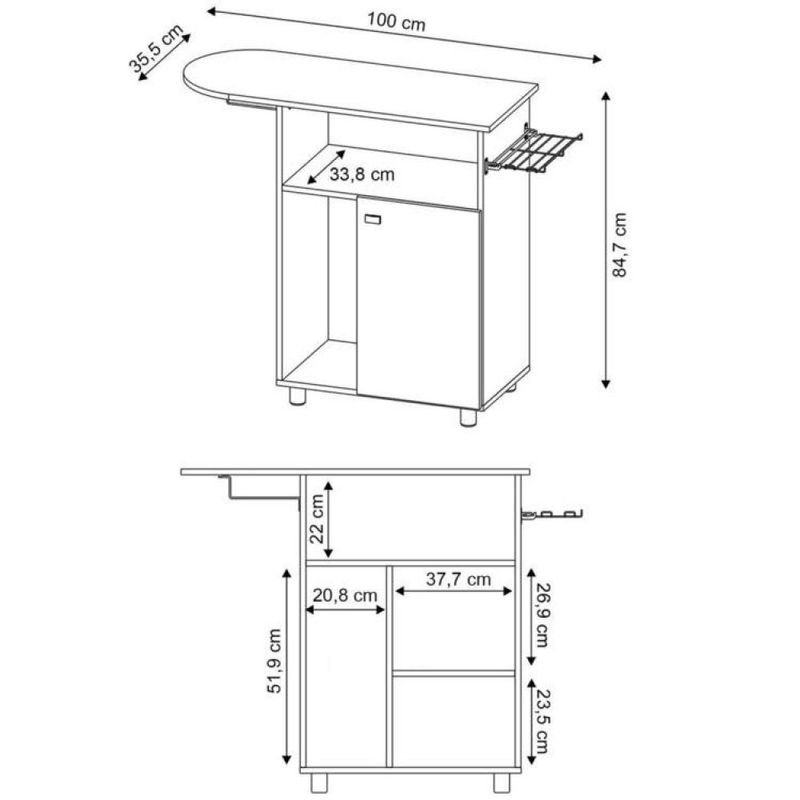 100 cm

35,5 cm

33,8 cm

84,7 cm

22 cm

37,7 cm

20,8 cm

26,9 cm

51,9 cm

23,5 cm