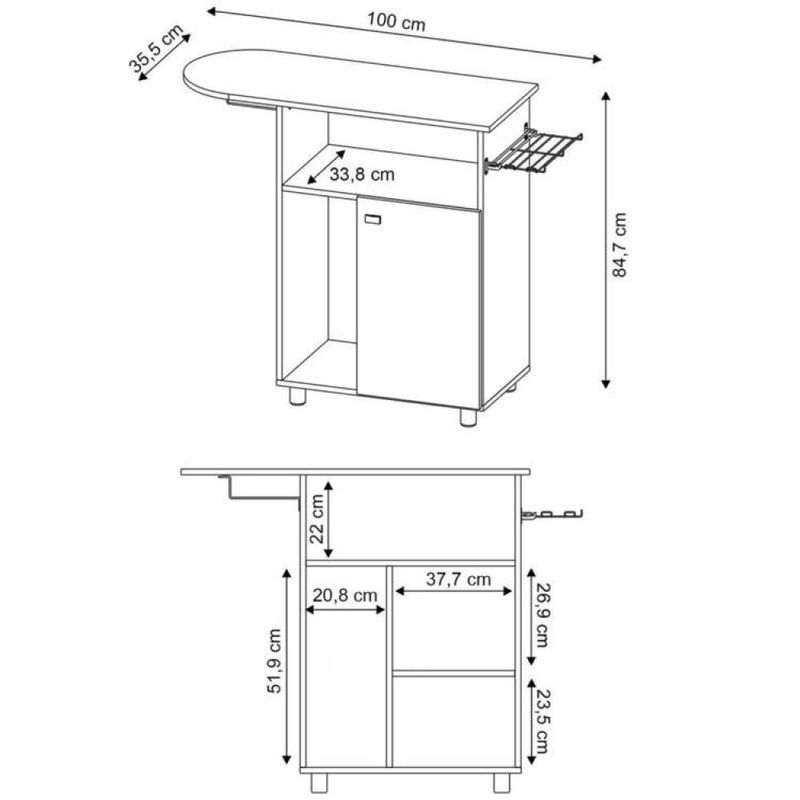 100 cm
35,5 cm
33,8 cm
84,7 cm
22 cm
37,7 cm
20,8 cm
26,9 cm
51,9 cm
23,5 cm