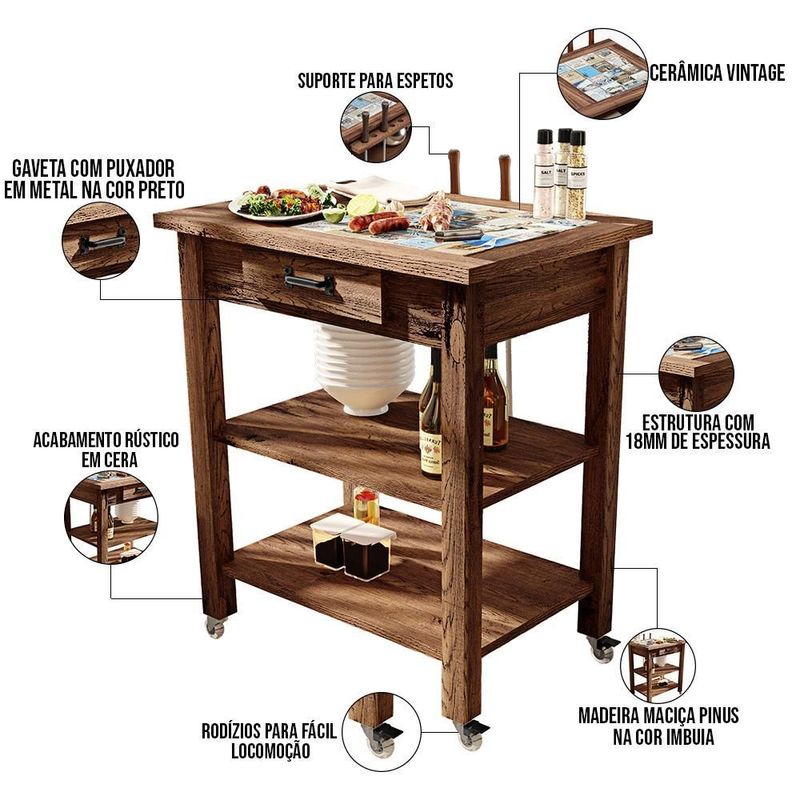 SUPORTE PARA ESPETOS

CERÂMICA VINTAGE

GAVETA COM PUXADOR EM METAL NA COR PRETO

SALT

SALT

SPICES

ESTRUTURA COM 18MM DE ESPESSURA

ACABAMENTO RÚSTICO EM CERA

RODÍZIOS PARA FÁCIL LOCOMOÇÃO

MADEIRA MACIÇA PINUS NA COR IMBUIA