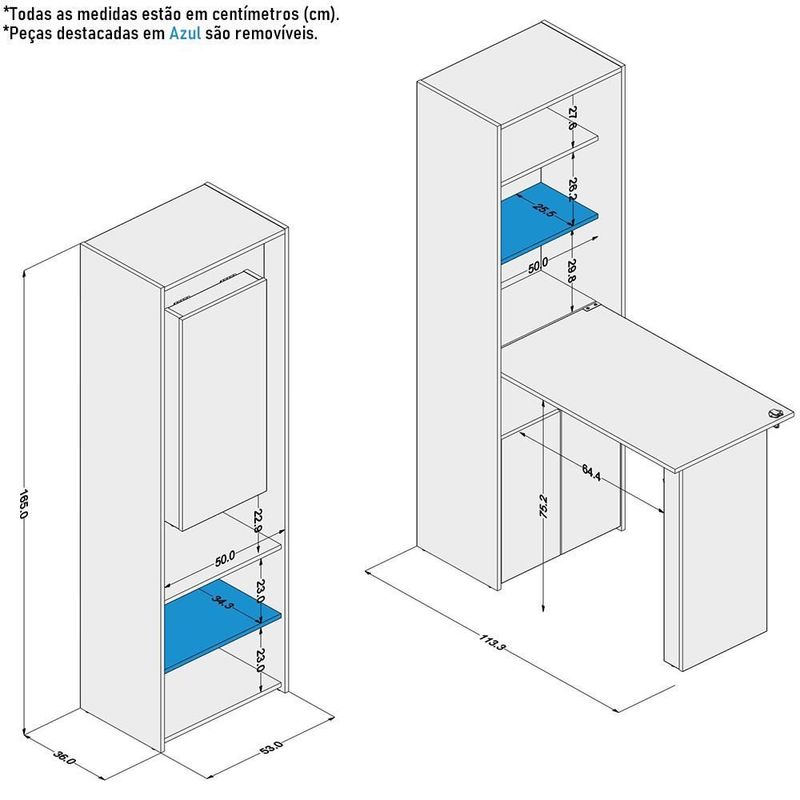 *Todas as medidas estão em centímetros (cm).
*Peças destacadas em Azul são removíveis.

165.0
22.9
50.0
23.0
34.3
23.0
36.0
53.0

27.6
26.2
25.5
50.0
29.8
64.4
75.2
113.3