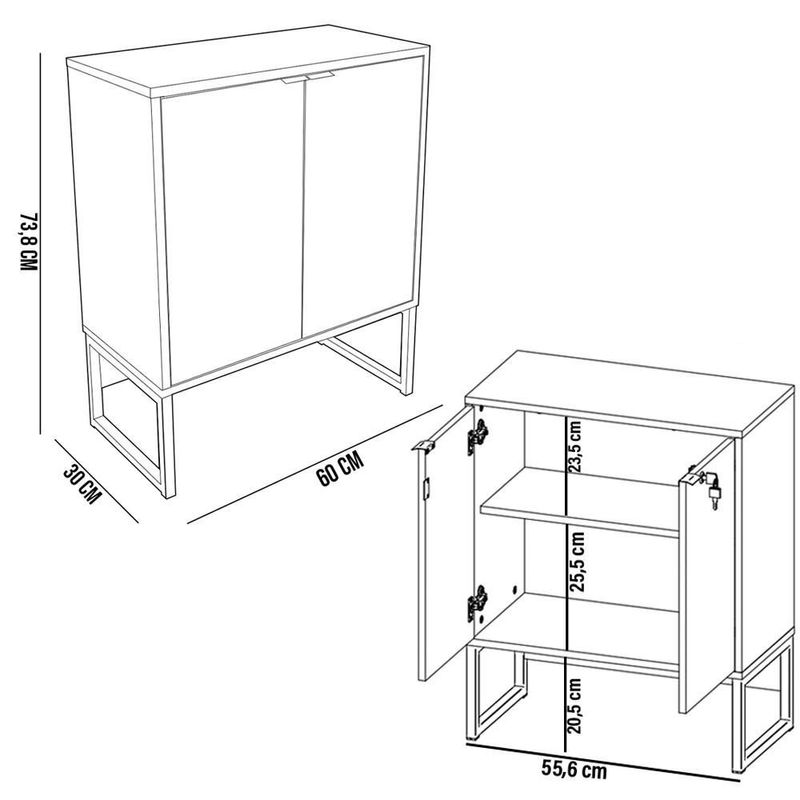 73,8 CM

30 CM

60 CM

23,5 cm

25,5 cm

20,5 cm

55,6 cm