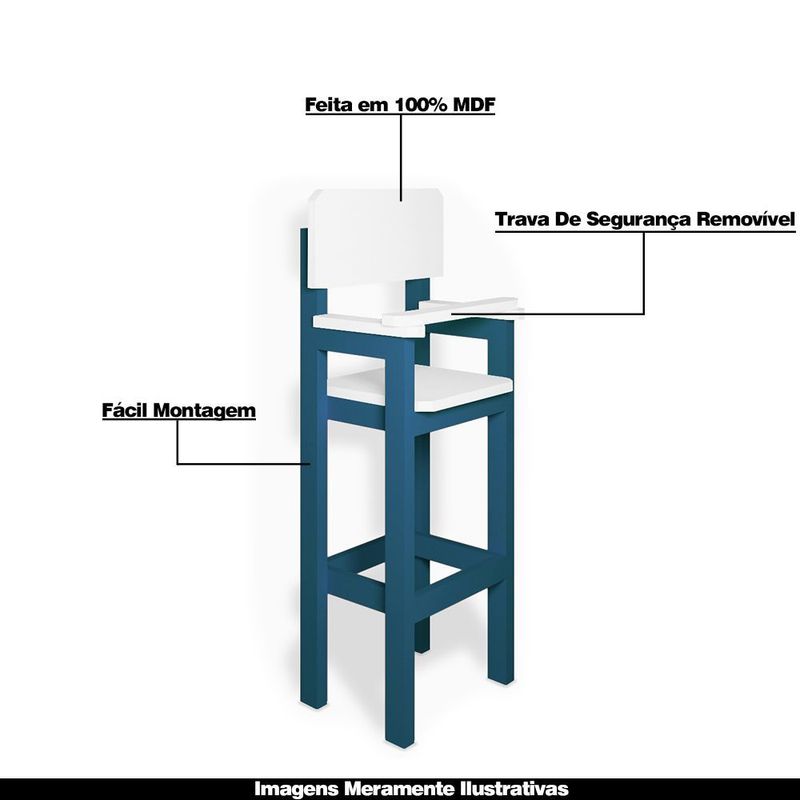 Feita em 100% MDF

Trava De Segurança Removível

Fácil Montagem

Imagens Meramente Ilustrativas